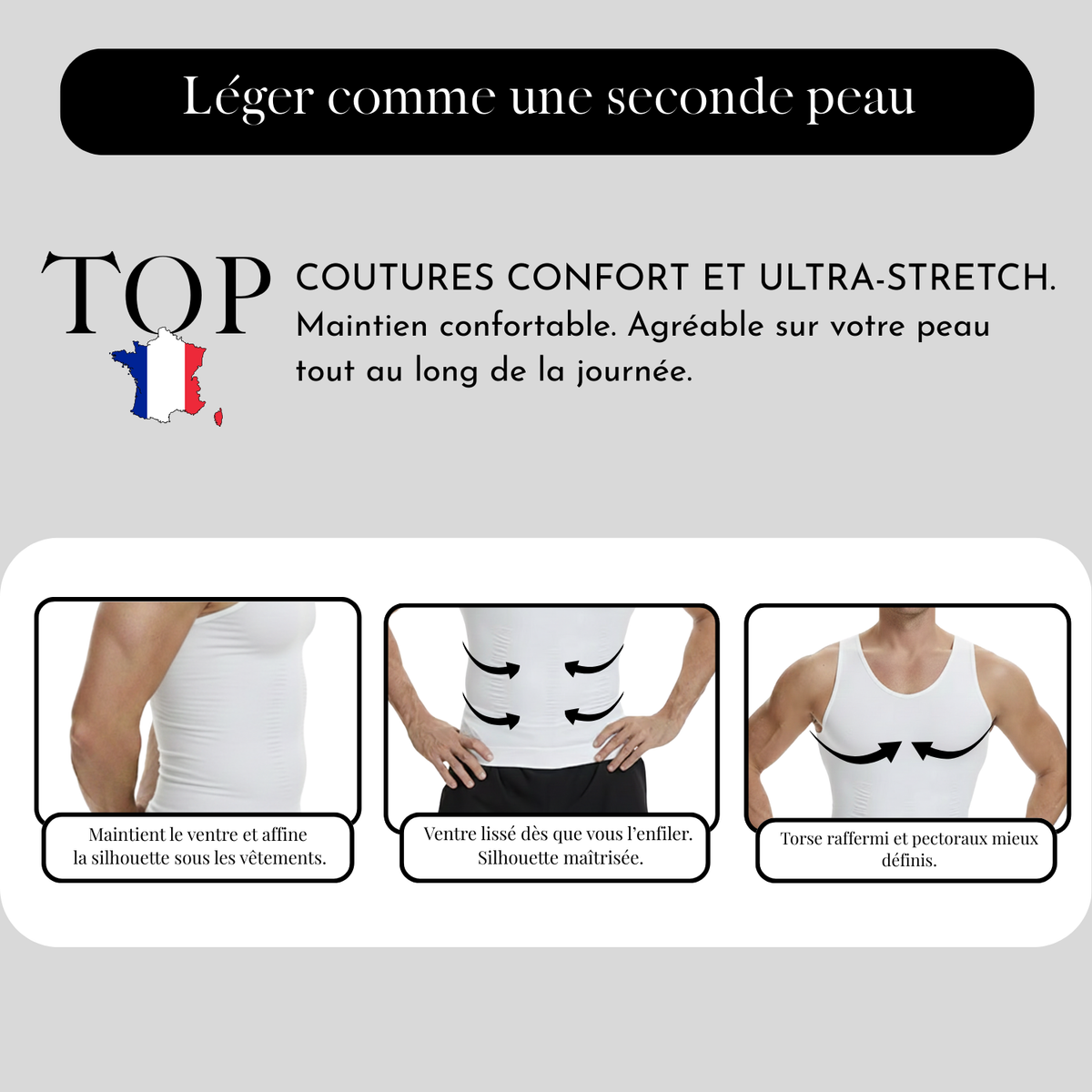 Léger comme une seconde peau

TOP

COUTURES CONFORT ET ULTRA-STRETCH.
Maintien confortable. Agréable sur votre peau tout au long de la journée.

Maintient le ventre et affine la silhouette sous les vêtements.

Ventre lissé dès que vous l'enfiler. Silhouette maîtrisée.

Torse raffermi et pectoraux mieux définis.