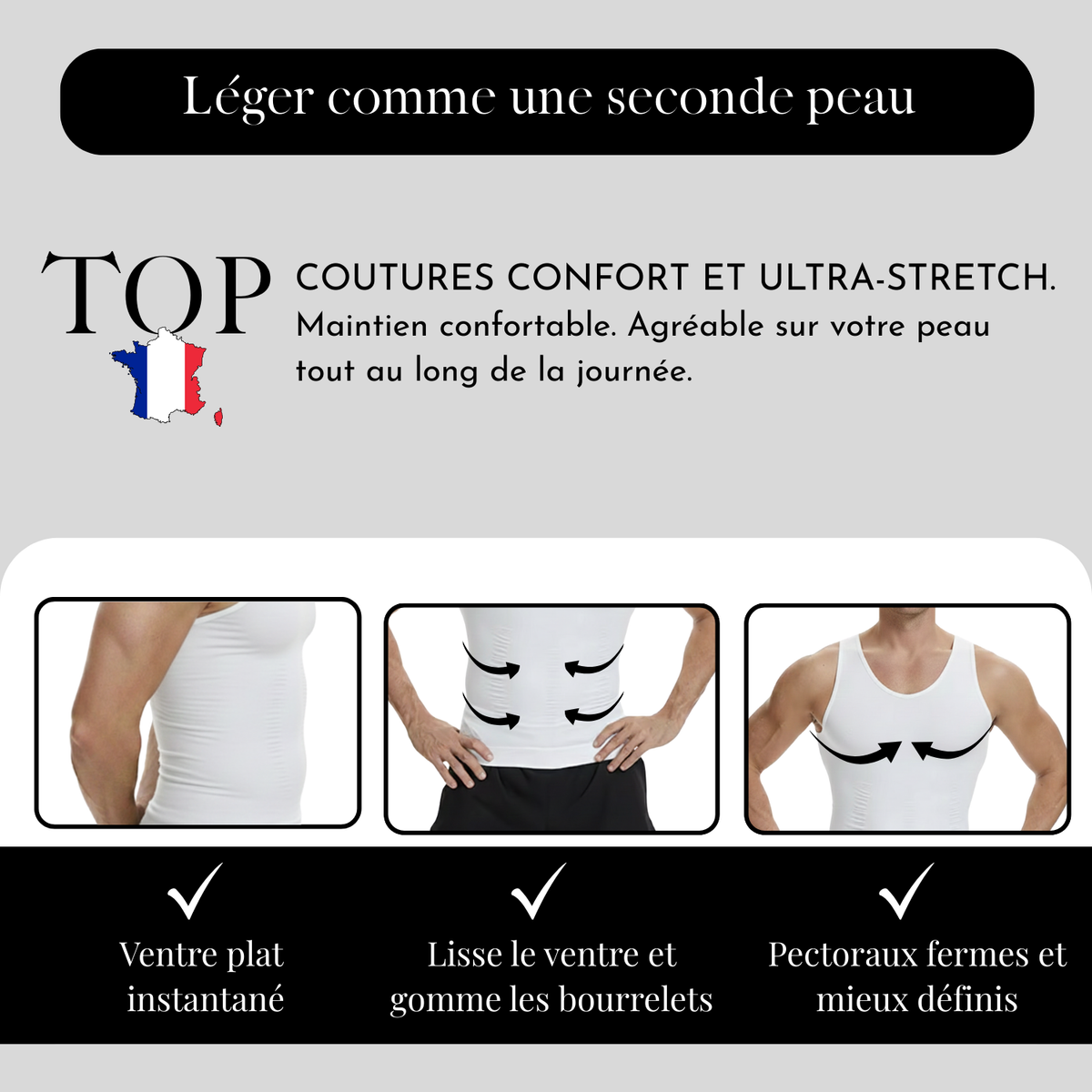 Léger comme une seconde peau

TOP

COUTURES CONFORT ET ULTRA-STRETCH.
Maintien confortable. Agréable sur votre peau tout au long de la journée.

✓
Ventre plat instantané

✓
Lisse le ventre et gomme les bourrelets

✓
Pectoraux fermes et mieux définis